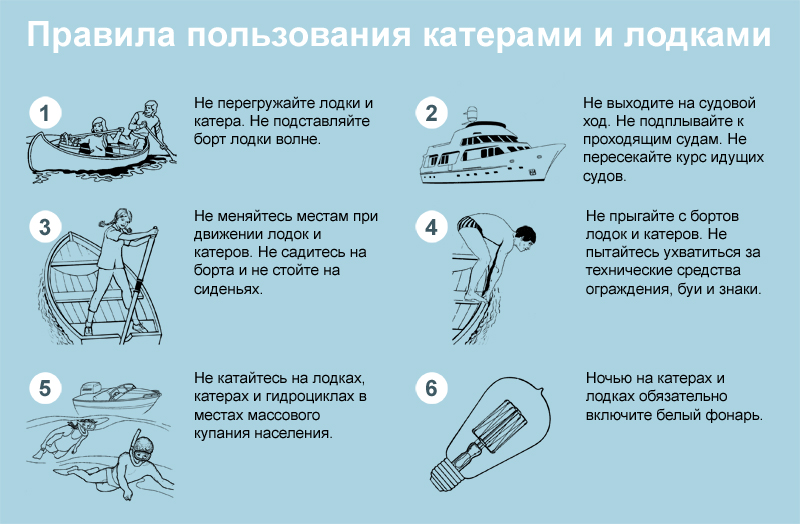 Правила пользования катерами и лодками

1

Не перегружайте лодки и катера. Не подставляйте борт лодки волне.

2

Не выходите на судовой ход. Не подплывайте к проходящим судам. Не пересекайте курс идущих судов.

3

Не меняйтесь местам при движении лодок и катеров. Не садитесь на борта и не стойте на сиденьях.

4

Не прыгайте с бортов лодок и катеров. Не пытайтесь ухватиться за технические средства ограждения, буи и знаки.

5

Не катайтесь на лодках, катерах и гидроциклах в местах массового купания населения.

6

Ночью на катерах и лодках обязательно включите белый фонарь.